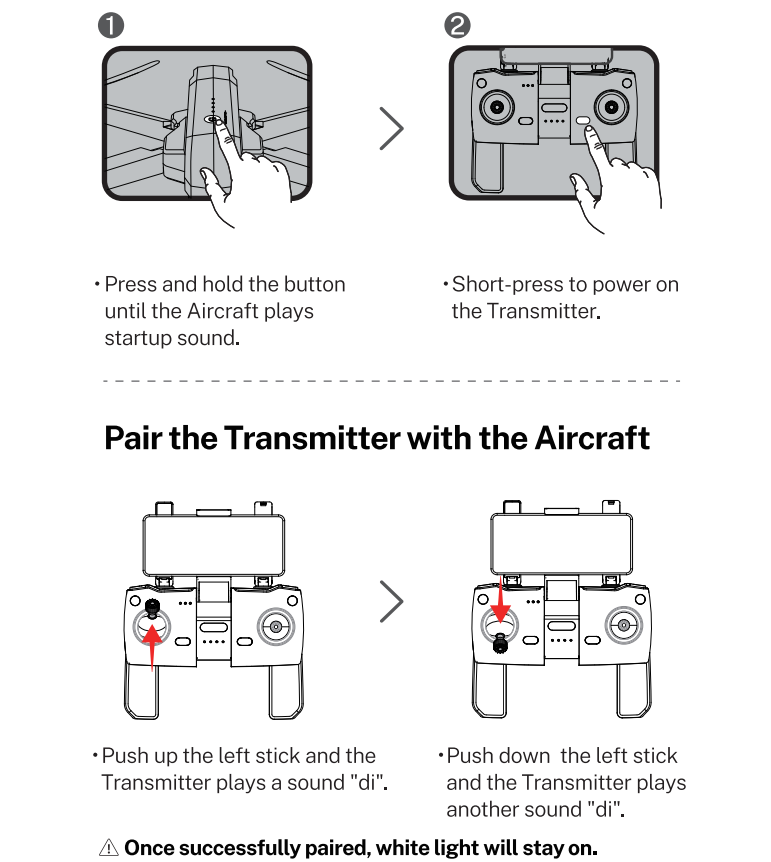 ❶

❷

• Press and hold the button until the Aircraft plays startup sound.

• Short-press to power on the Transmitter.

Pair the Transmitter with the Aircraft

• Push up the left stick and the Transmitter plays a sound "di".

• Push down the left stick and the Transmitter plays another sound "di".

⚠ Once successfully paired, white light will stay on.